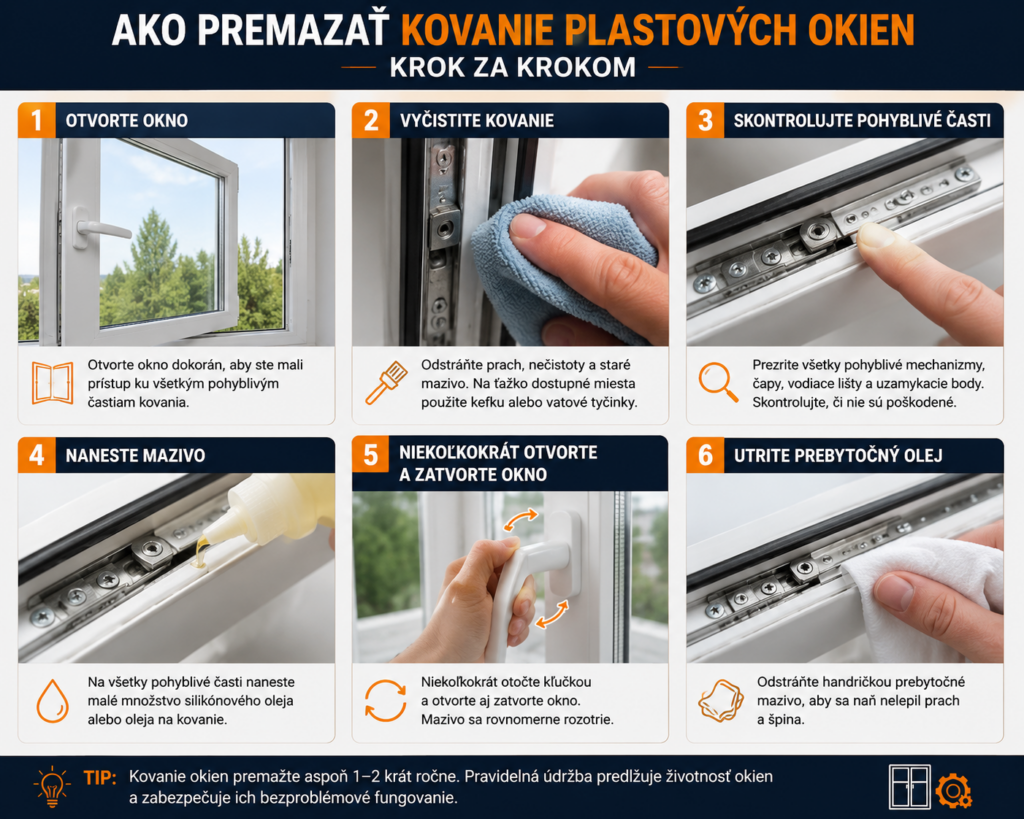 AKO PREMAZAŤ KOVANIE PLASTOVÝCH OKIEN
KROK ZA KROKOM

1 OTVORTE OKNO
Otvorte okno dokorán, aby ste mali prístup ku všetkým pohyblivým častiam kovania.

2 VYČISTITE KOVANIE
Odstráňte prach, nečistoty a staré mazivo. Na ťažko dostupné miesta použite kefku alebo vatové tyčinky.

3 SKONTROLUJTE POHYBLIVÉ ČASTI
Prezrite všetky pohyblivé mechanizmy, čapy, vodiace lišty a uzamykacie body. Skontrolujte, či nie sú poškodené.

4 NANESTE MAZIVO
Na všetky pohyblivé časti naneste malé množstvo silikónového oleja alebo oleja na kovanie.

5 NIEKOĽKOKRÁT OTVORTE A ZATVORTE OKNO
Niekoľkokrát otočte kľučkou a otvorte aj zatvorte okno. Mazivo sa rovnomerne rozotrie.

6 UTRITE PREBYTOČNÝ OLEJ
Odstráňte handričkou prebytočné mazivo, aby sa naň nelepil prach a špina.

TIP: Kovanie okien premažte aspoň 1–2 krát ročne. Pravidelná údržba predlžuje životnosť okien a zabezpečuje ich bezproblémové fungovanie.